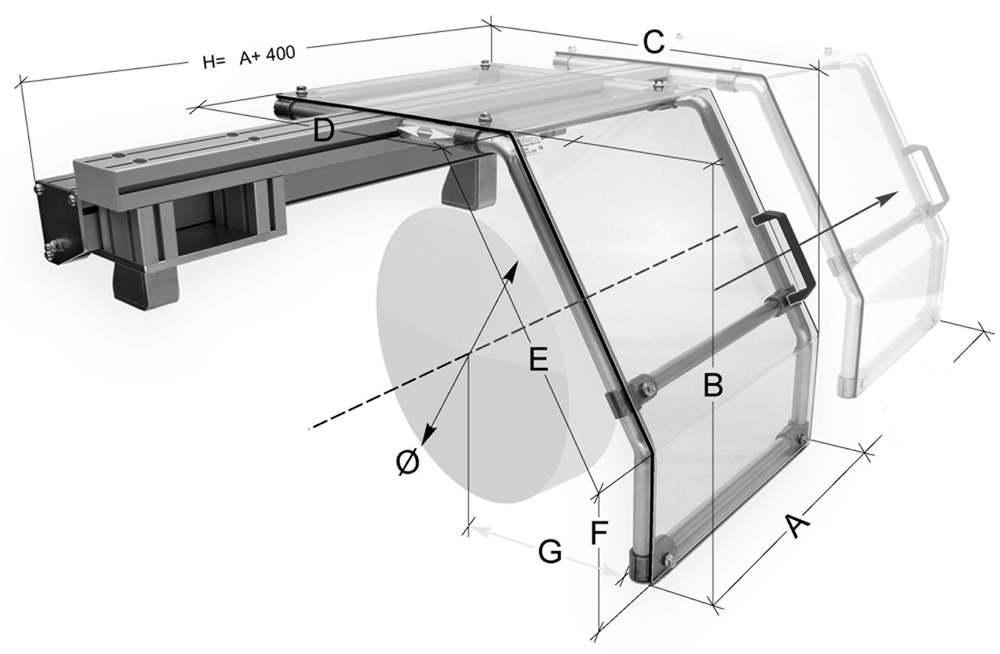 H= A+ 400
C
D
E
B
Ø
F
G
A