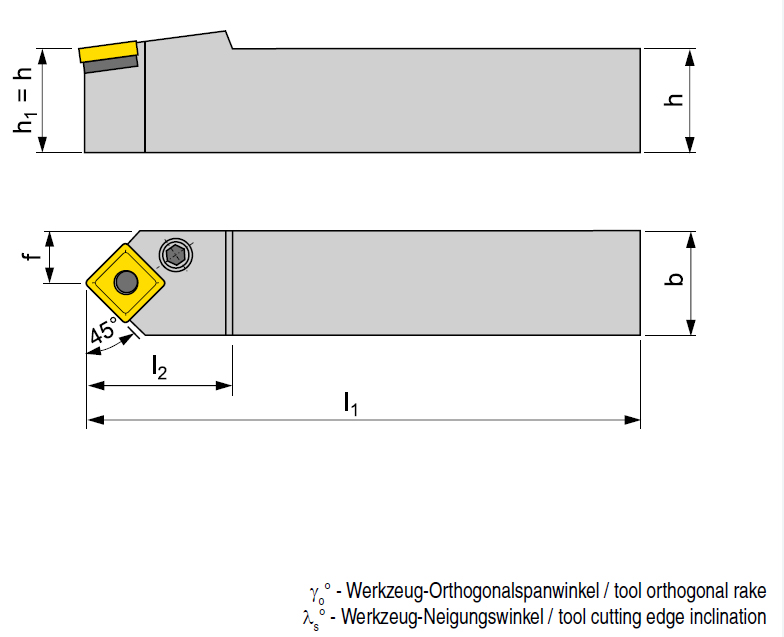 $h_1 = h$

h

f

b

45°

$l_2$

$l_1$

$\gamma_o$° - Werkzeug-Orthogonalspanwinkel / tool orthogonal rake
$\lambda_s$° - Werkzeug-Neigungswinkel / tool cutting edge inclination