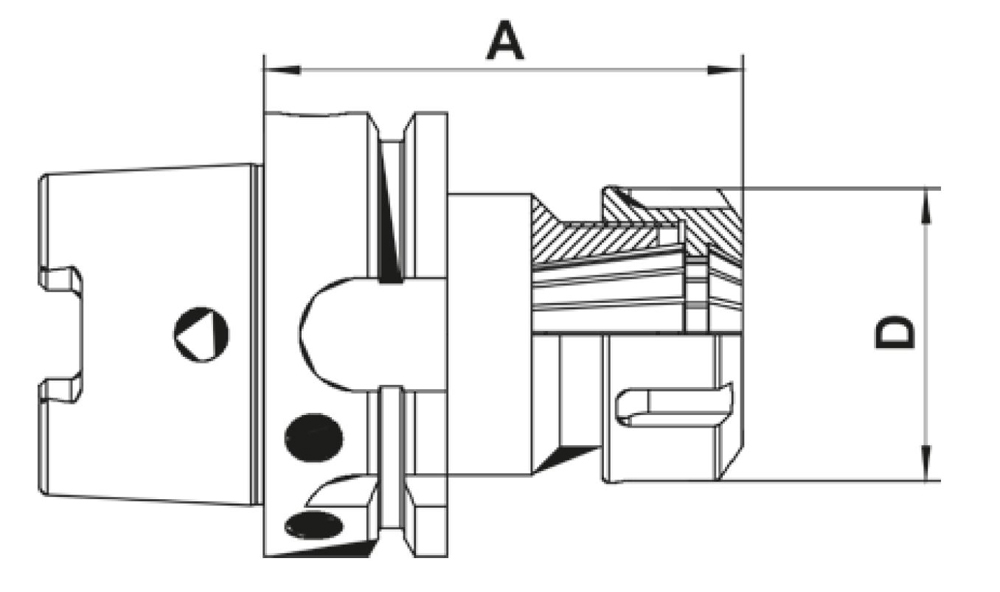 A

D