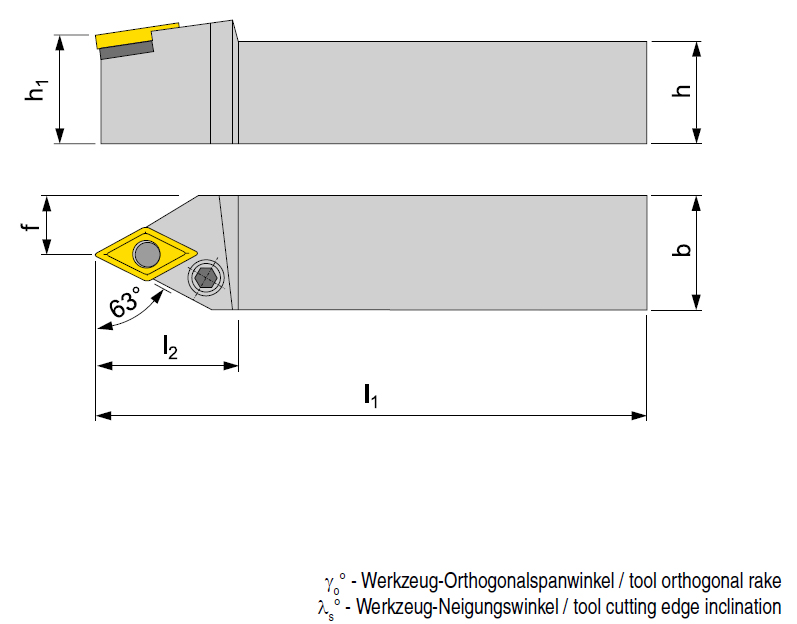 $h_1$

h

f

b

63°

$l_2$

$l_1$

$\gamma_o$° - Werkzeug-Orthogonalspanwinkel / tool orthogonal rake
$\lambda_s$° - Werkzeug-Neigungswinkel / tool cutting edge inclination